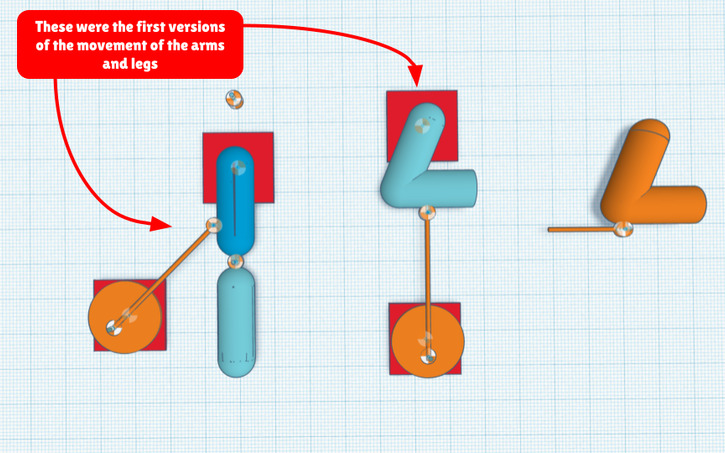 These were the first versions of the movement of the arms and legs